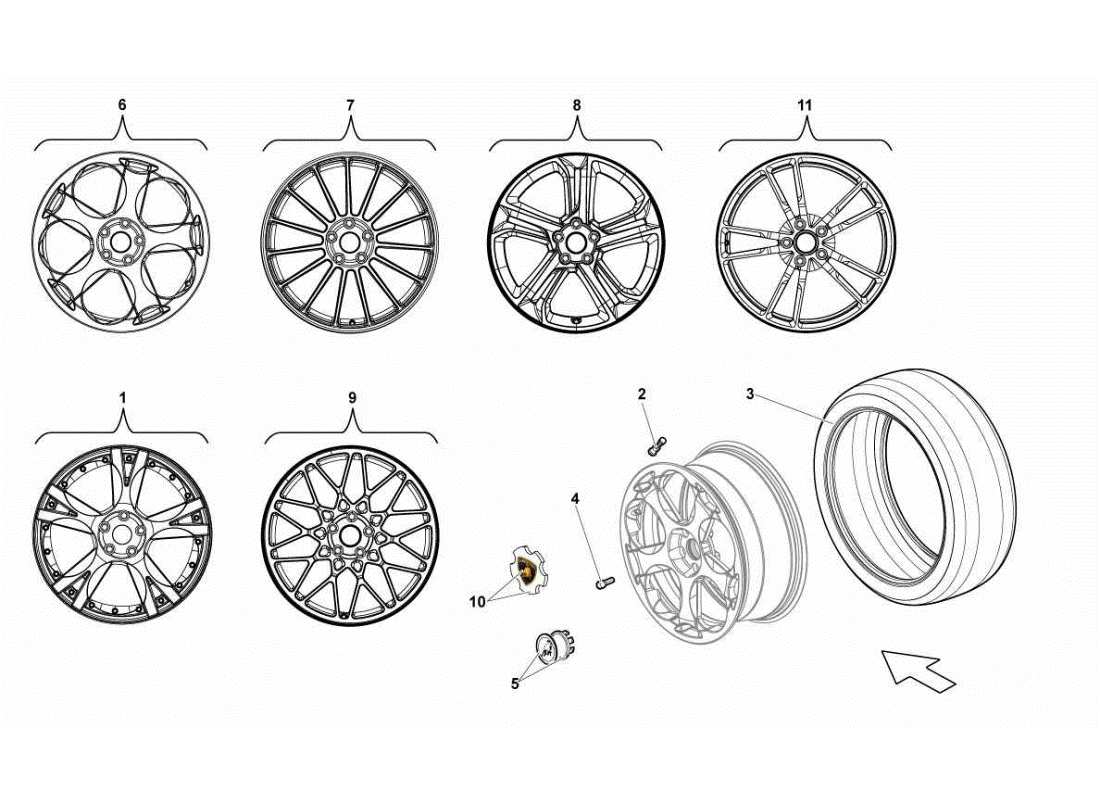 6
7
8
11
1
9
2
3
4
10
5