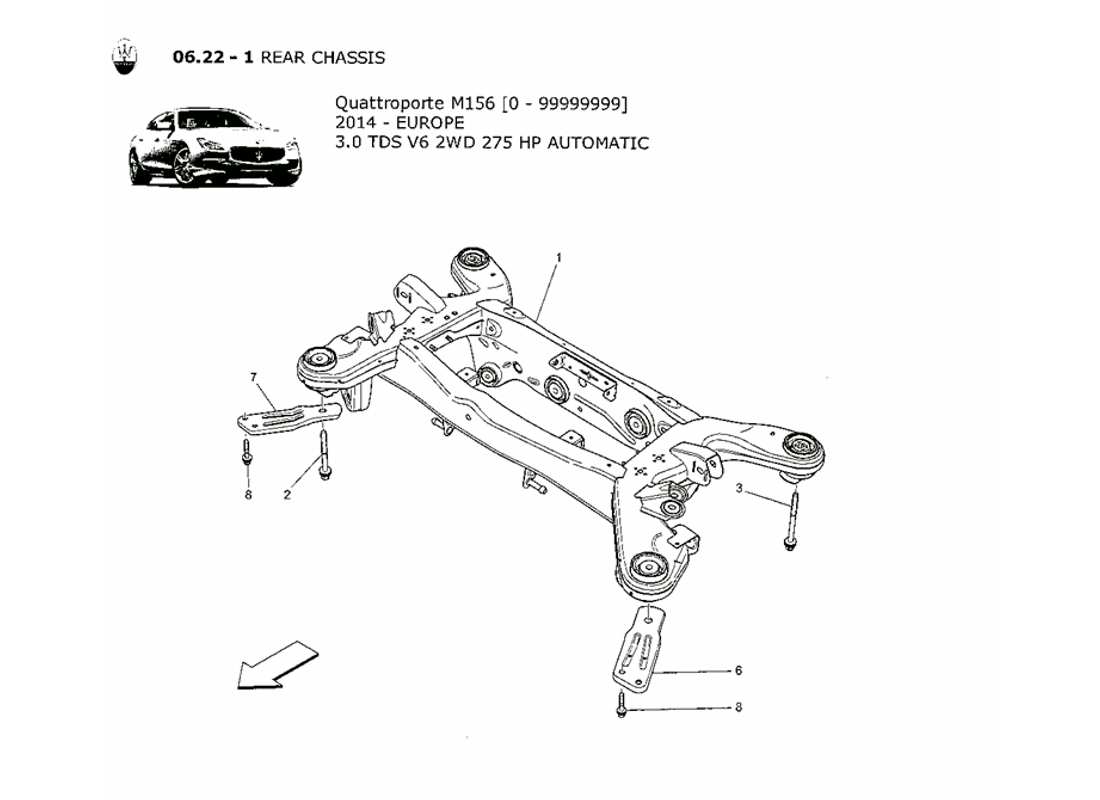 06.22 - 1 REAR CHASSIS

Quattroporte M156 [0 - 99999999]
2014 - EUROPE
3.0 TDS V6 2WD 275 HP AUTOMATIC

1

7

8

2

3

6

8