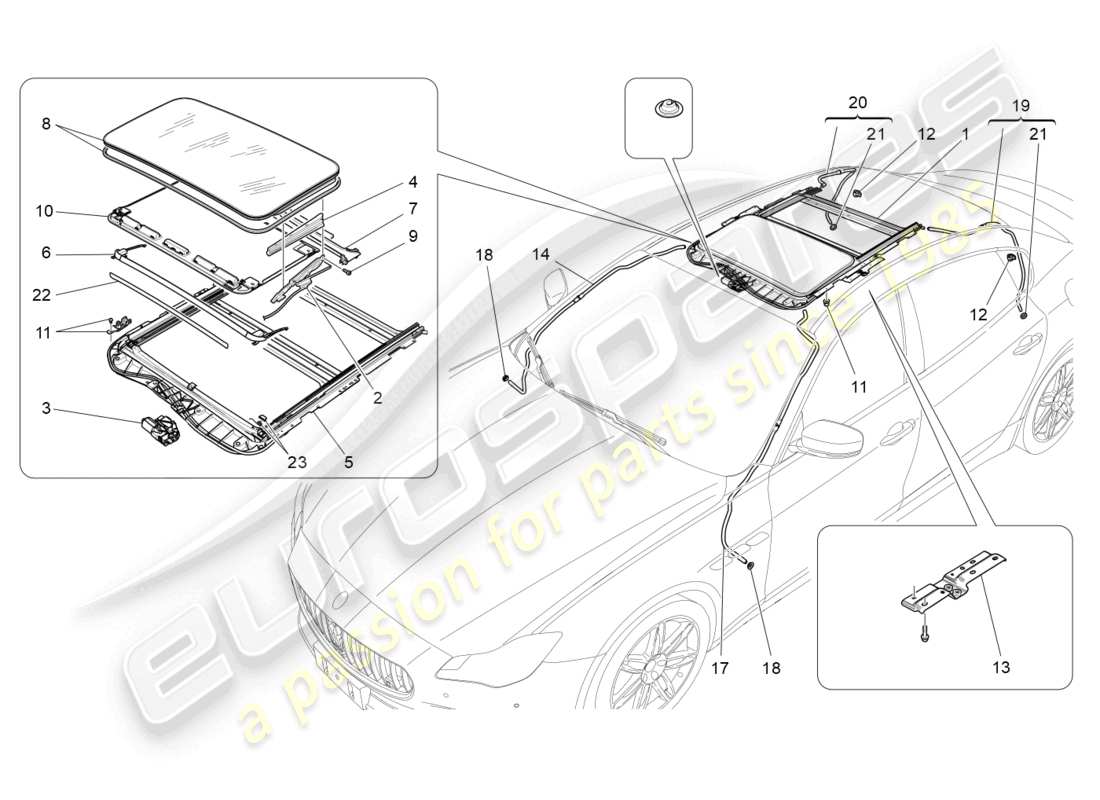 8
10
6
22
11
3
4
7
9
2
23
5
18
14
20
21
12
1
19
21
12
11
17
18
13
eurospares
a passion for parts since 1985