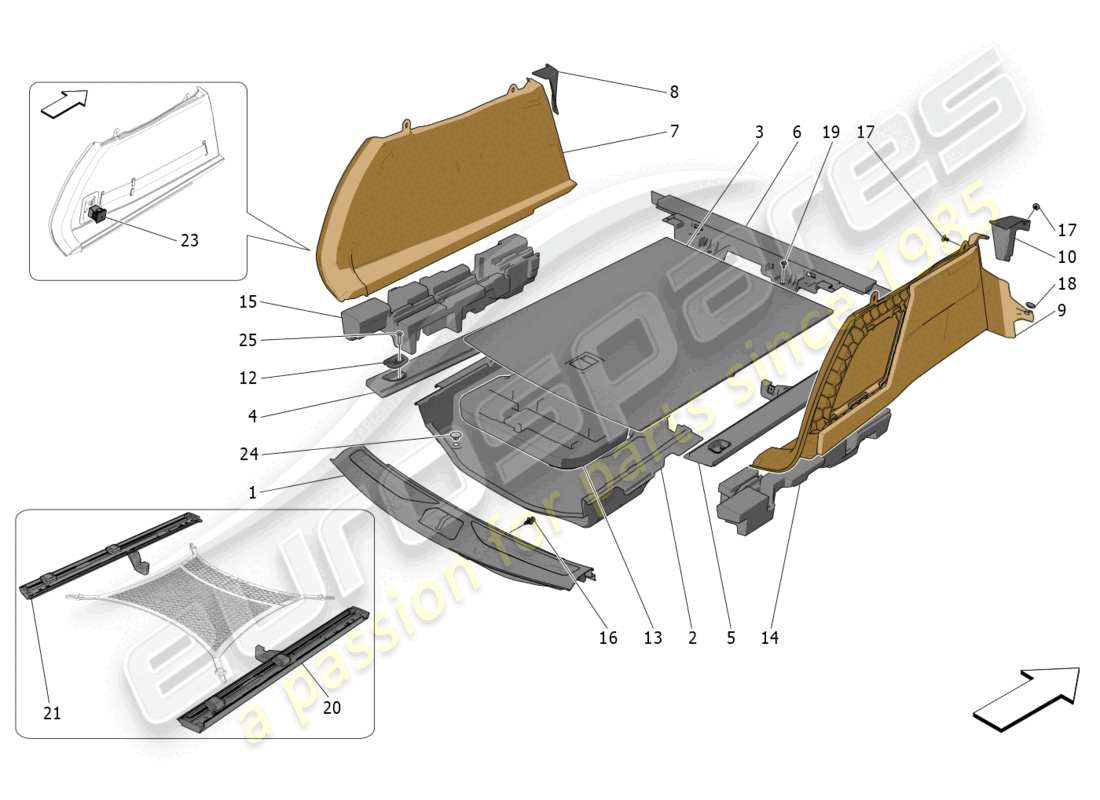 8
7
3
6
19
17
17
10
18
9
23
15
25
12
4
24
1
16
13
2
5
14
21
20
eurospares
a passion for parts since 1985