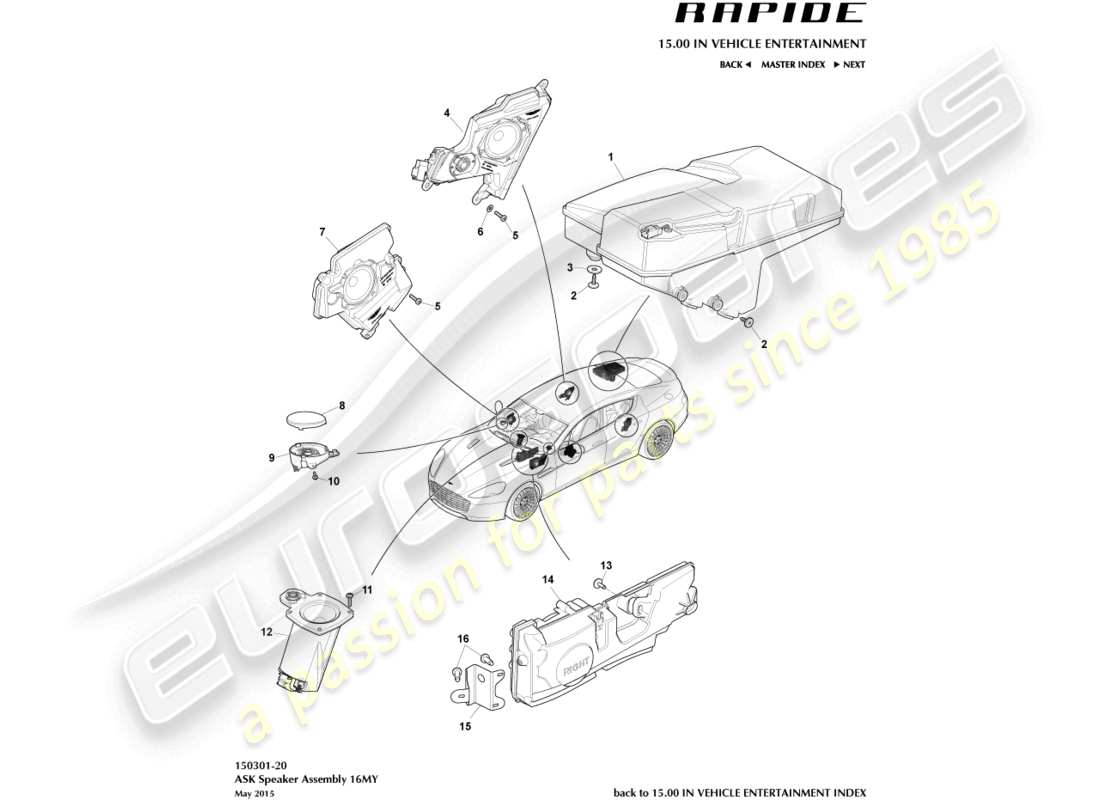 RAPIDE

15.00 IN VEHICLE ENTERTAINMENT

BACK ◄ MASTER INDEX ► NEXT

4

1

6

5

7

3

2

5

2

8

9

10

13

14

11

12

16

RIGHT

15

eurospares

a passion for parts since 1985

150301-20
ASK Speaker Assembly 16MY
May 2015

back to 15.00 IN VEHICLE ENTERTAINMENT INDEX