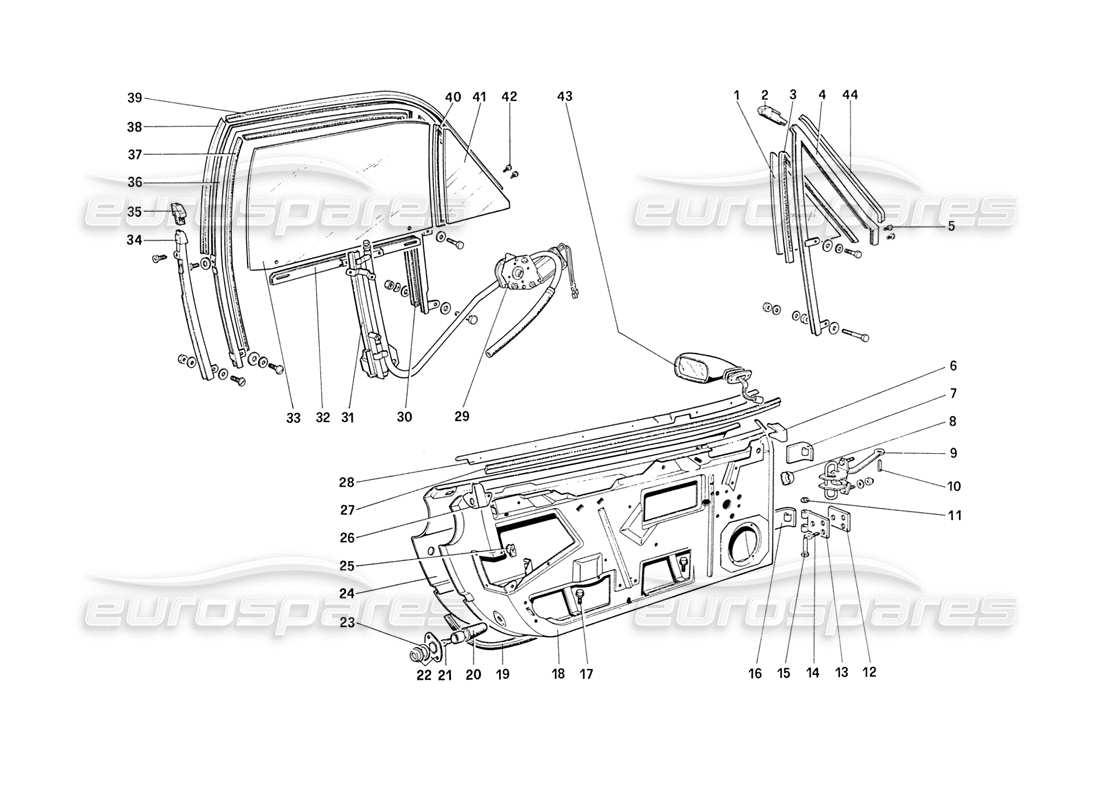 39
38
37
36
35
34
40
41
42
43
1
2
3
4
44
5
33
32
31
30
29
6
7
8
9
10
11
28
27
26
25
24
23
22
21
20
19
18
17
16
15
14
13
12
eurospares
eurospares
eurospares
eurospares